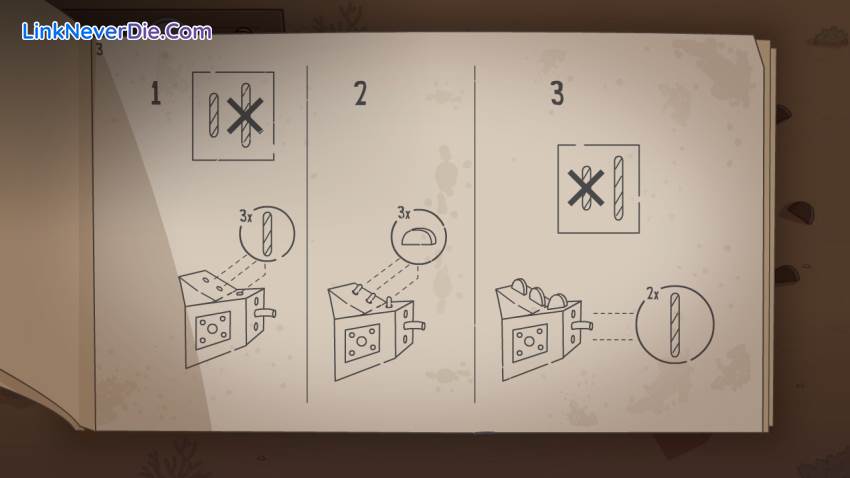 LinkNeverDie.Com

3

1

3x

2

3x

3

2x